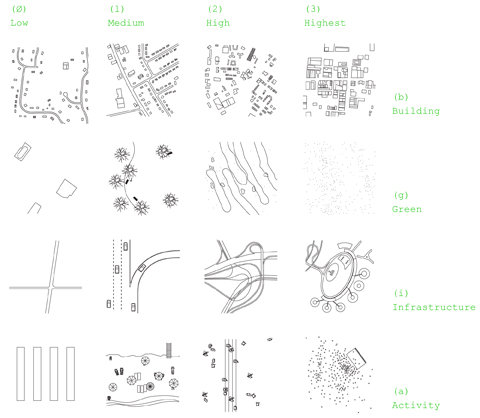 (Ø) Low

(1) Medium

(2) High

(3) Highest

(b) Building

(g) Green

(i) Infrastructure

(a) Activity